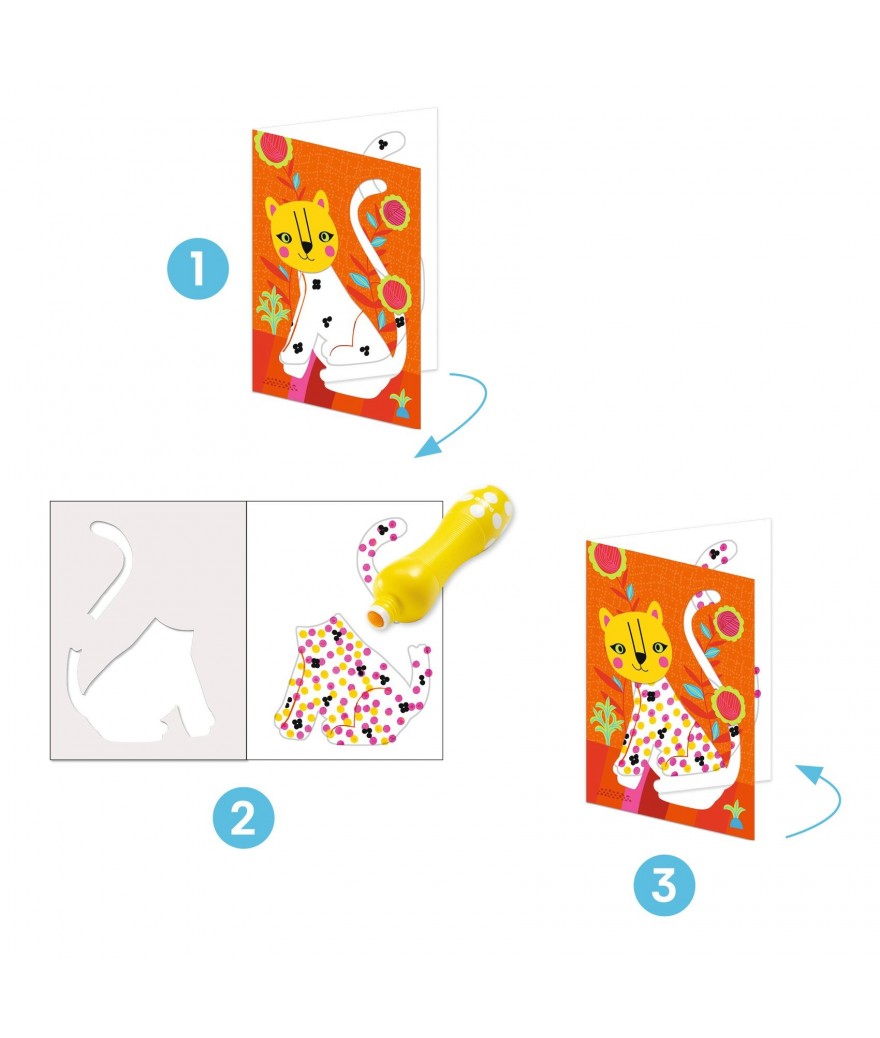 1

2

3